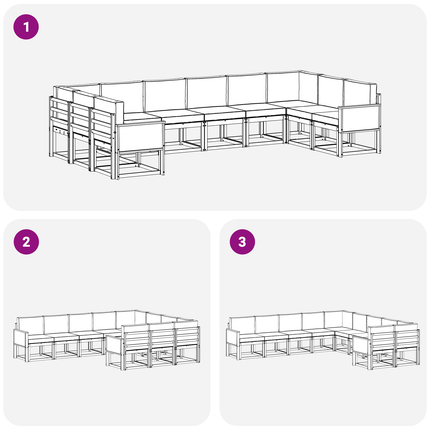 1

2

3