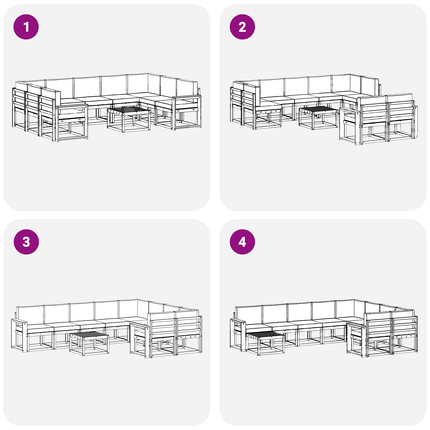 1

2

3

4