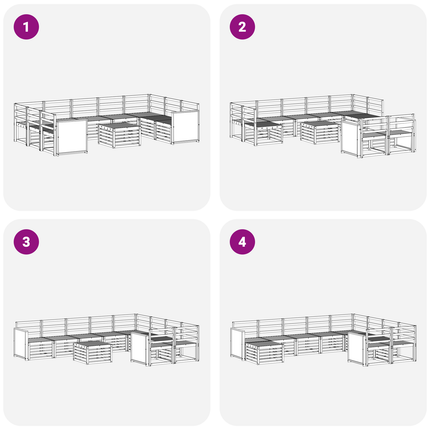 1

2

3

4