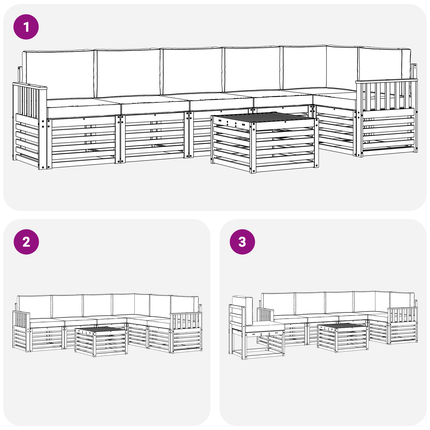 1

2

3