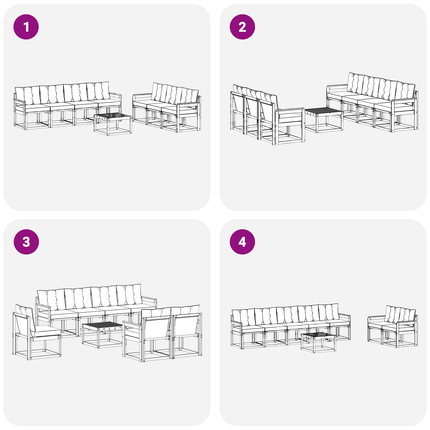 1

2

3

4