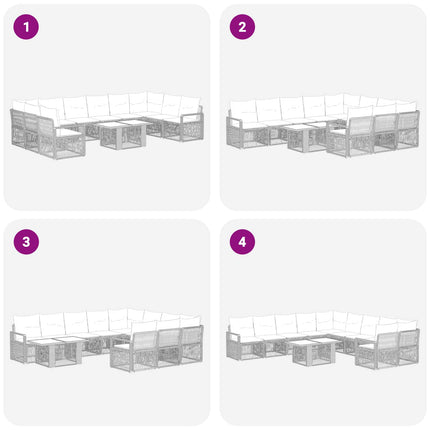 1

2

3

4