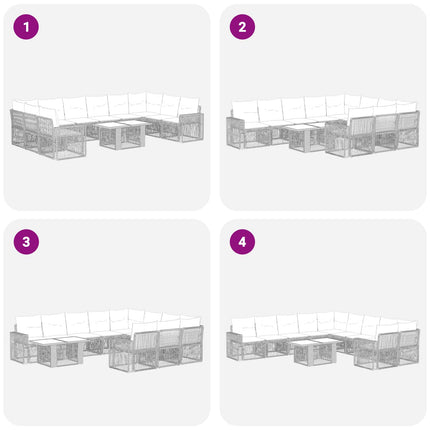 1

2

3

4