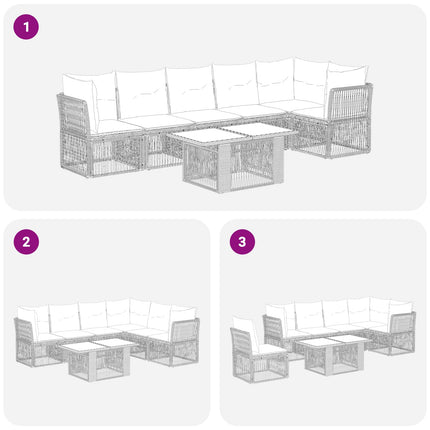 1

2

3