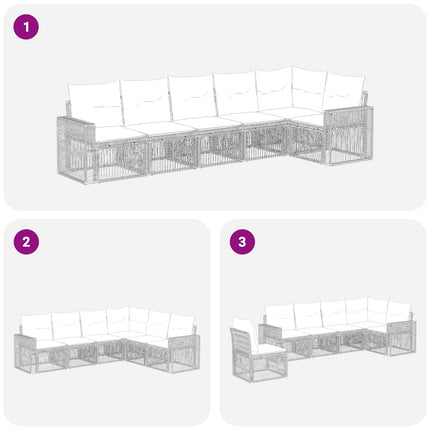 1

2

3