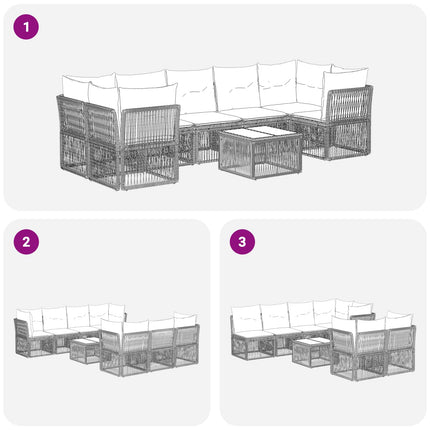 1

2

3