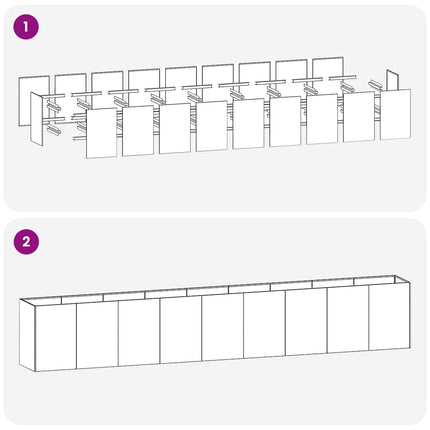 1

2