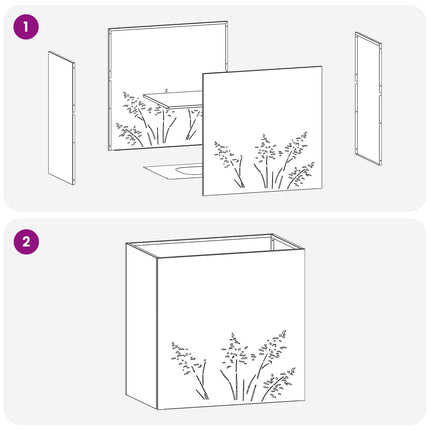 1

2