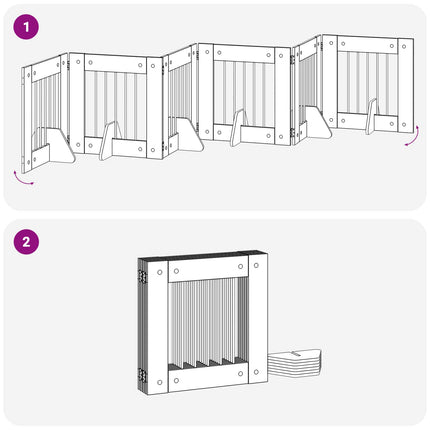 1

2