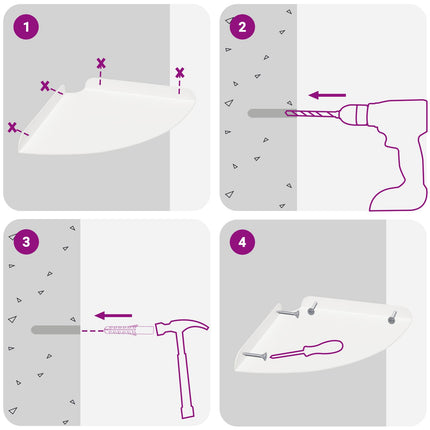 1
2
3
4