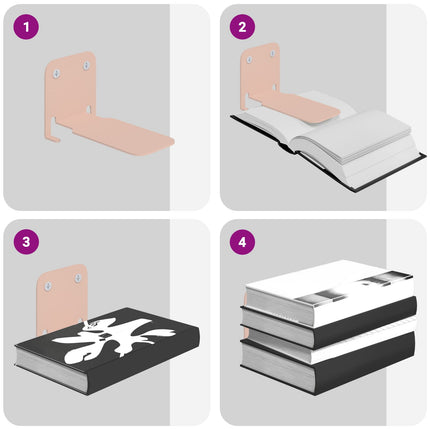 1

2

3

4