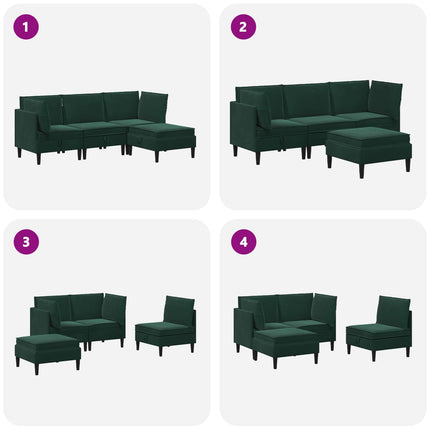 1

2

3

4