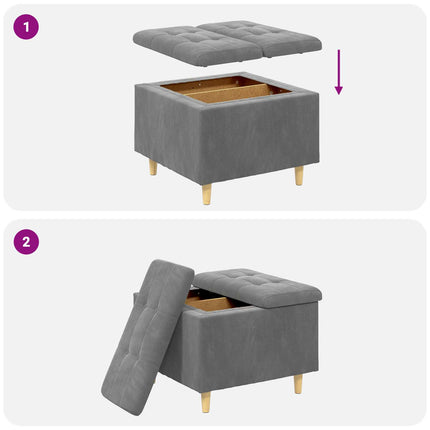 1

2