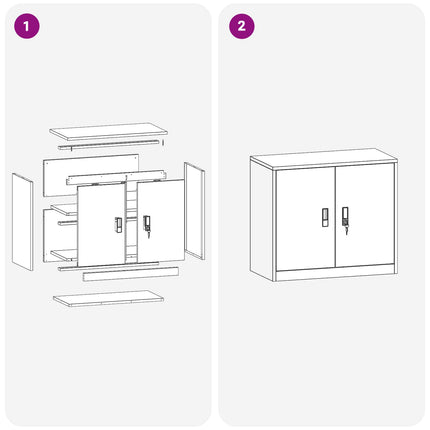 1

2