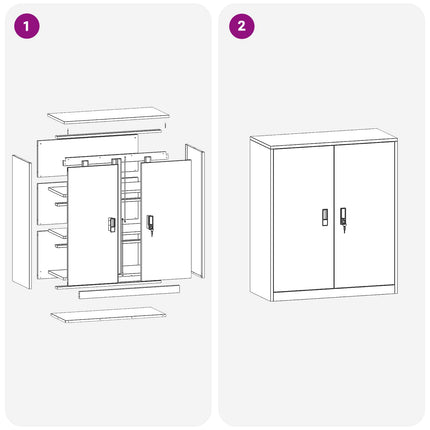 1

2