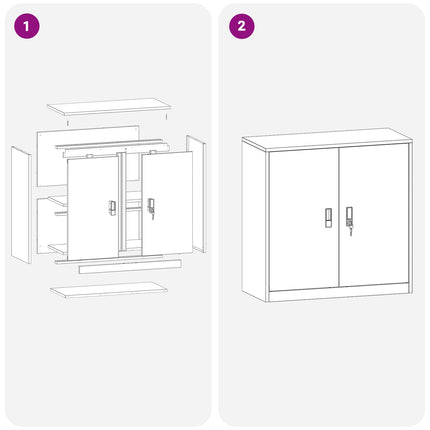 1

2