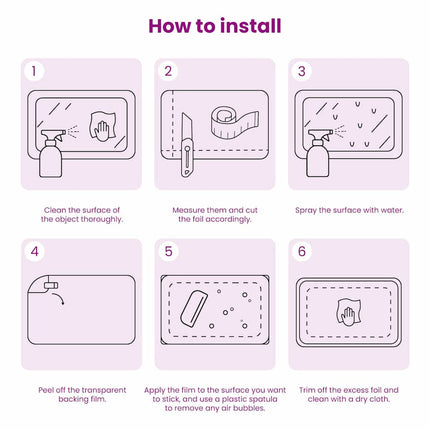 How to install

1

Clean the surface of the object thoroughly.

2

Measure them and cut the foil accordingly.

3

Spray the surface with water.

4

Peel off the transparent backing film.

5

Apply the film to the surface you want to stick, and use a plastic spatula to remove any air bubbles.

6

Trim off the excess foil and clean with a dry cloth.