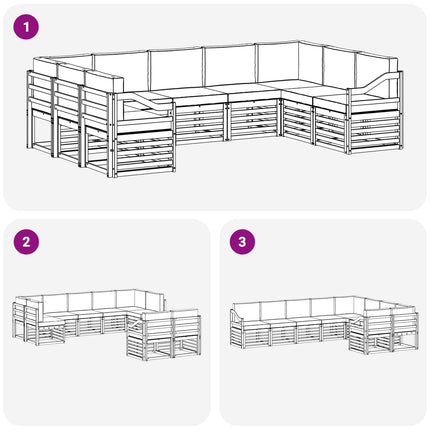 1

2

3