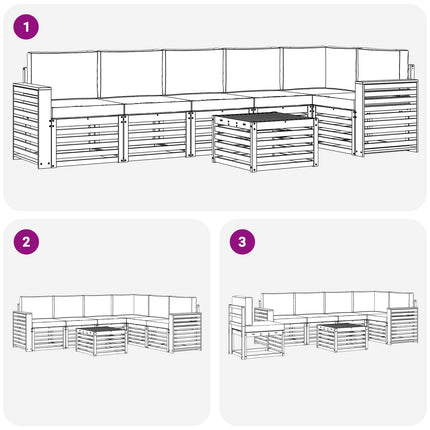 1

2

3