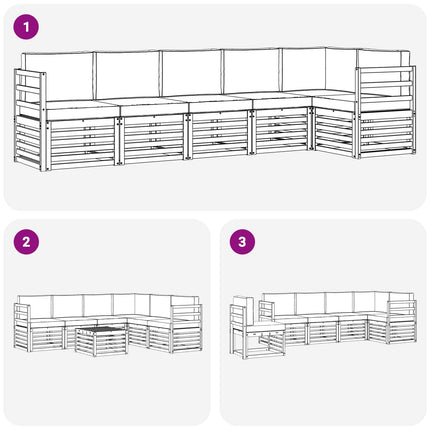 1

2

3