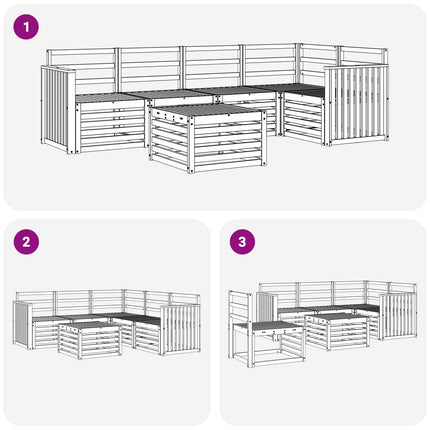 1

2

3