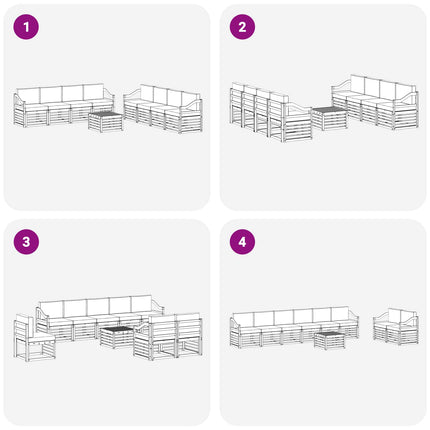 1

2

3

4