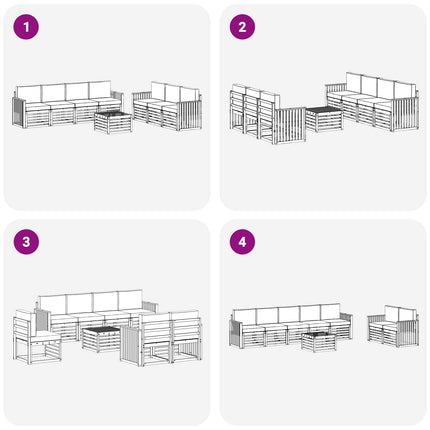 1

2

3

4