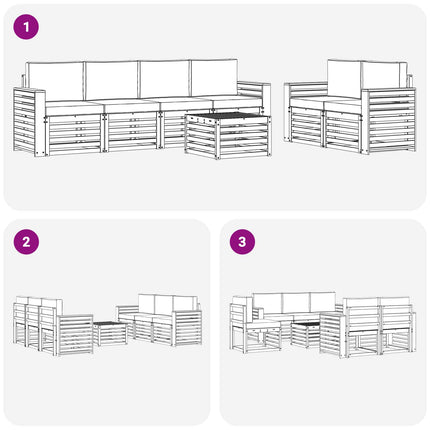 1

2

3