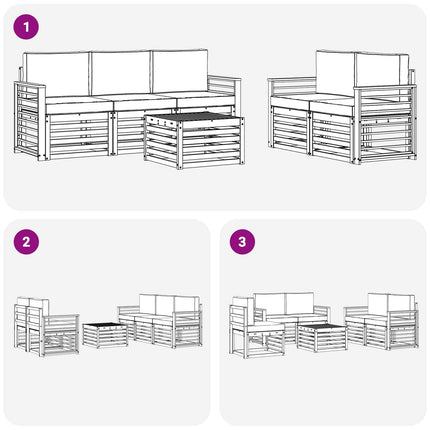 1

2

3