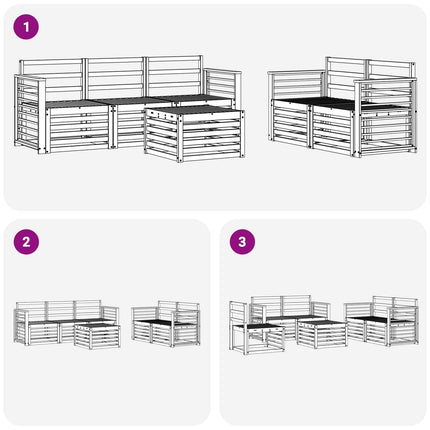 1

2

3