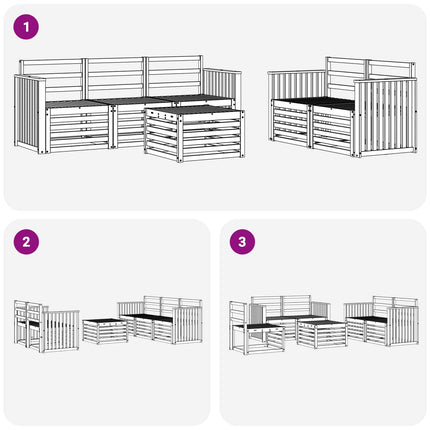 1

2

3