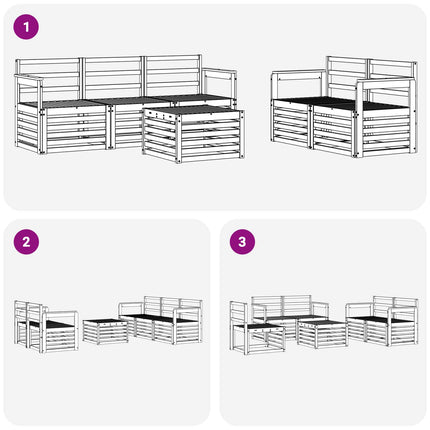 1

2

3