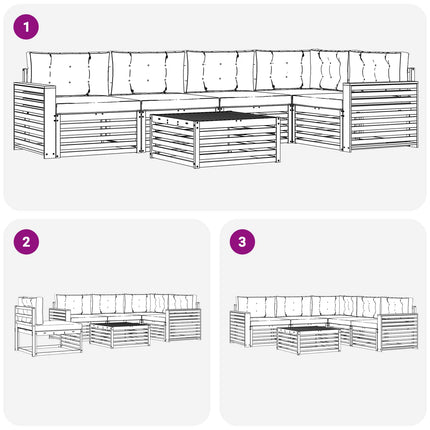 1

2

3