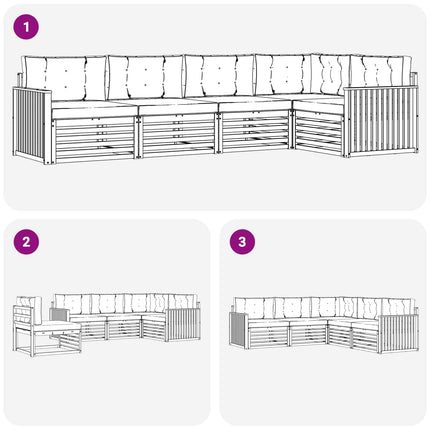 1

2

3