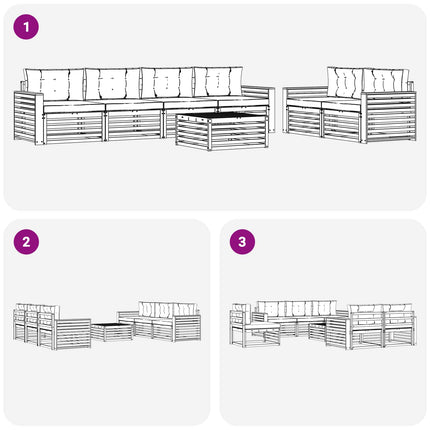 1

2

3