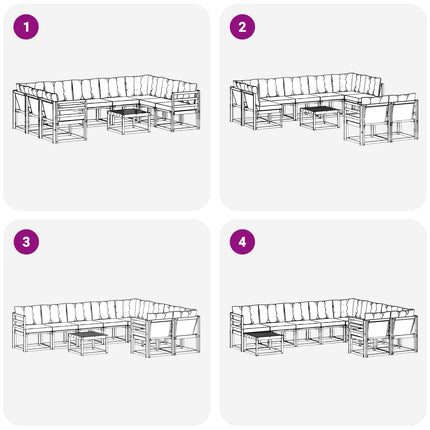 1

2

3

4