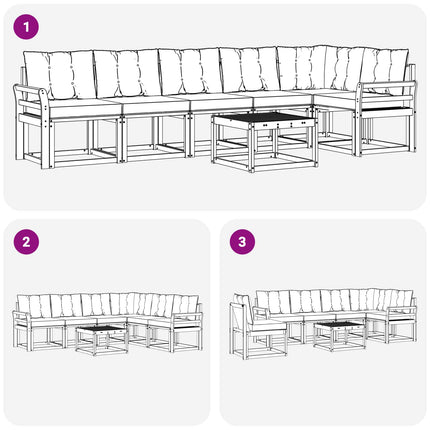 1

2

3