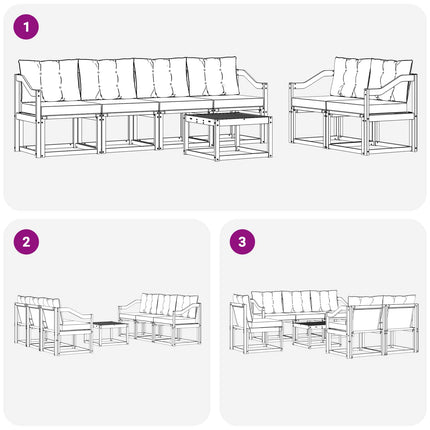 1

2

3