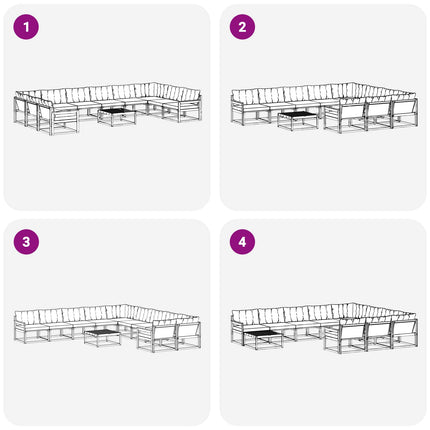 1

2

3

4