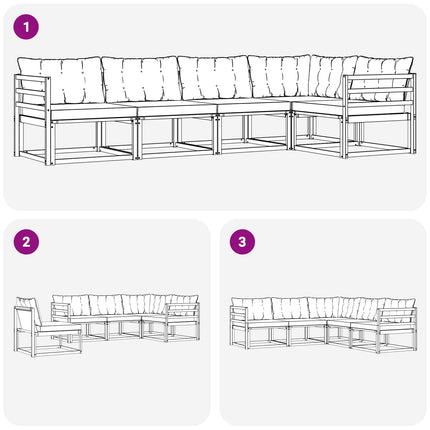 1

2

3