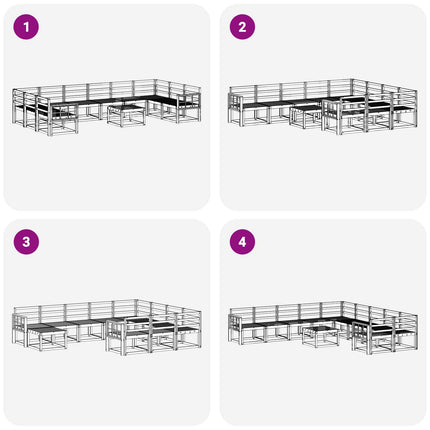 1

2

3

4