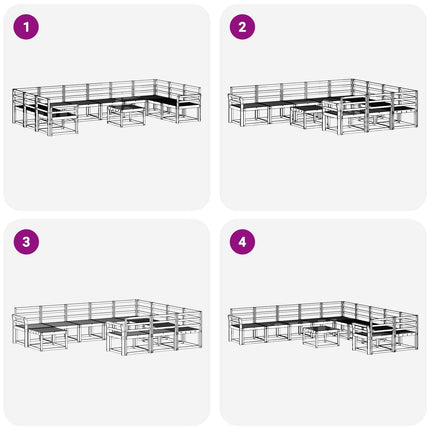 1

2

3

4