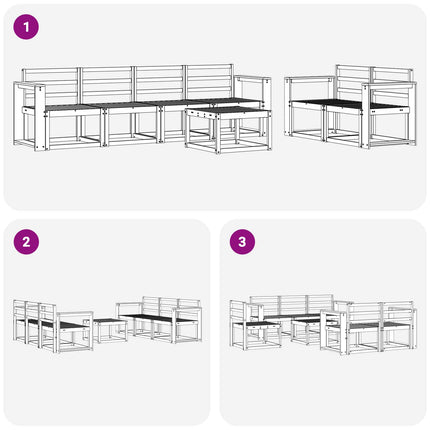 1

2

3