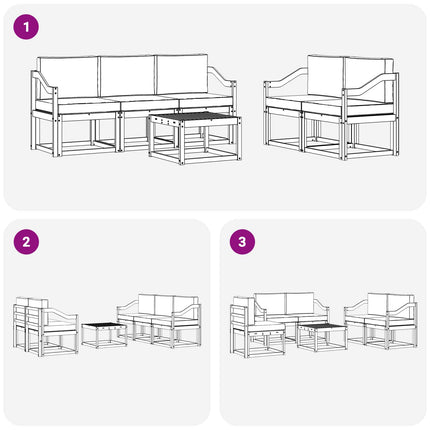 1

2

3