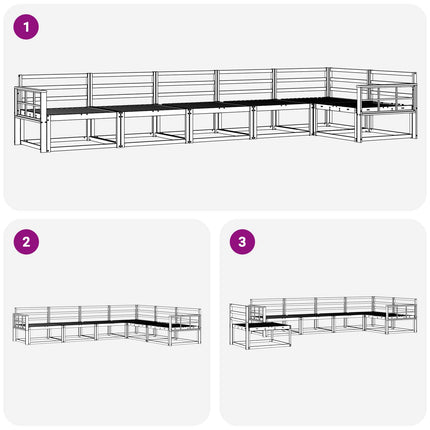 1

2

3