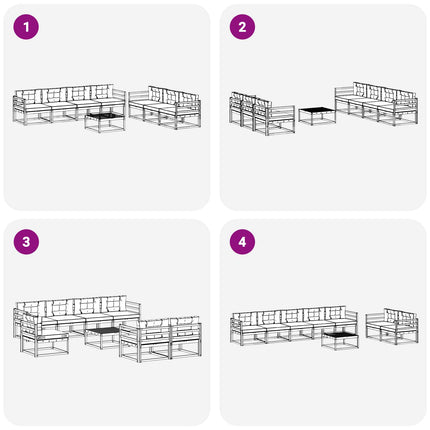 1

2

3

4