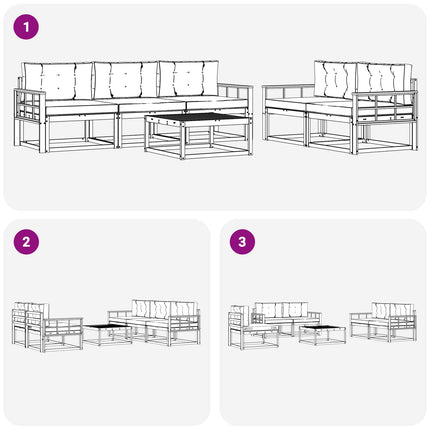 1

2

3