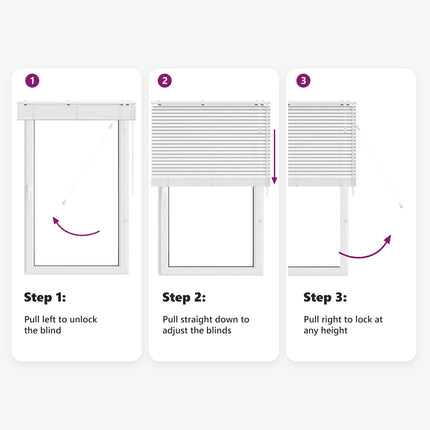 1

Step 1:

Pull left to unlock the blind

2

Step 2:

Pull straight down to adjust the blinds

3

Step 3:

Pull right to lock at any height