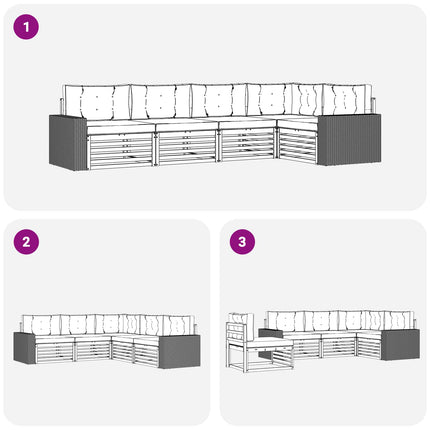 1

2

3