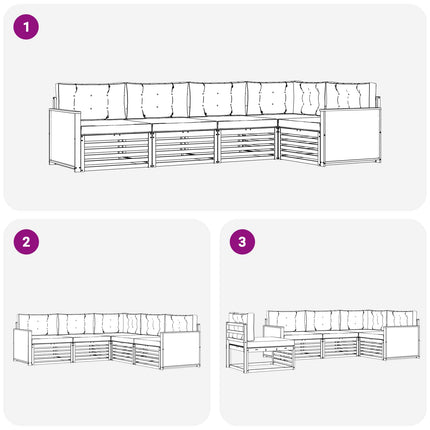 1

2

3